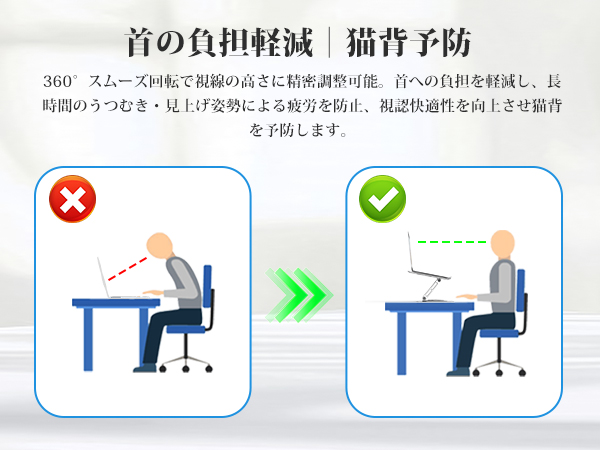 首の負担軽減｜猫背予防

360°スムーズ回転で視線の高さに精密調整可能。首への負担を軽減し、長時間のうつむき・見上げ姿勢による疲労を防止、視認快適性を向上させ猫背を予防します。