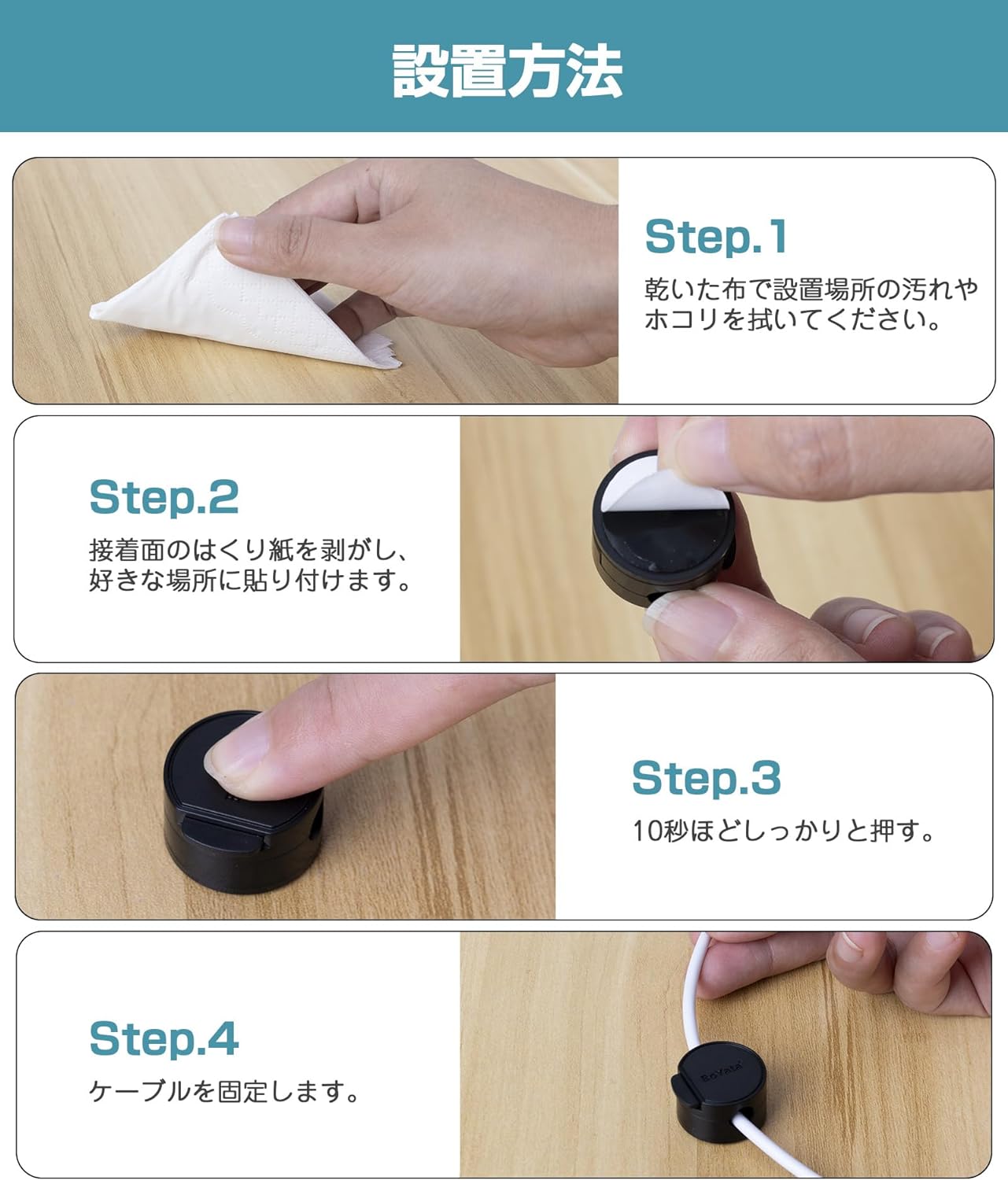 設置方法

Step.1

乾いた布で設置場所の汚れやホコリを拭いてください。

Step.2

接着面のはくり紙を剥がし、好きな場所に貼り付けます。

Step.3

10秒ほどしっかりと押す。

Step.4

ケーブルを固定します。

BoYata